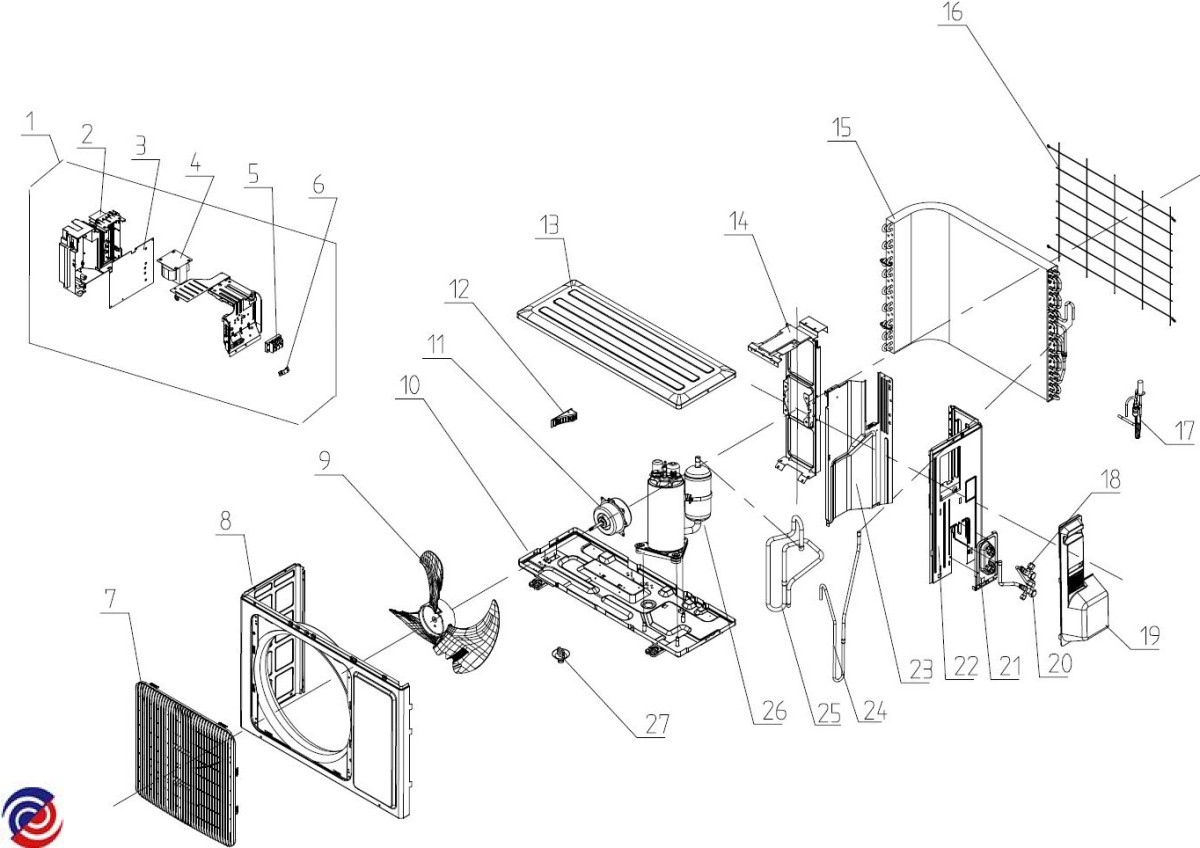 1
2
3
4
5
6
16
15
13
14
12
11
10
9
8
7
17
18
19
20
21
22
23
24
25
26
27